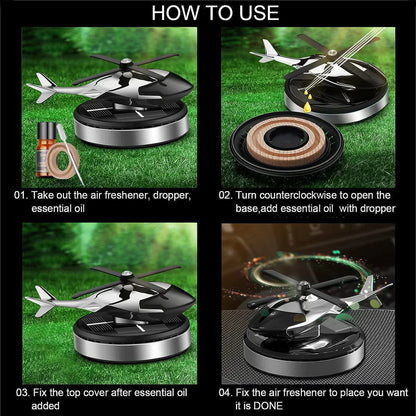 HOW TO USE

01. Take out the air freshener, dropper, essential oil

02. Turn counterclockwise to open the base,add essential oil with dropper

03. Fix the top cover after essential oil added

04. Fix the air freshener to place you want it is DONE